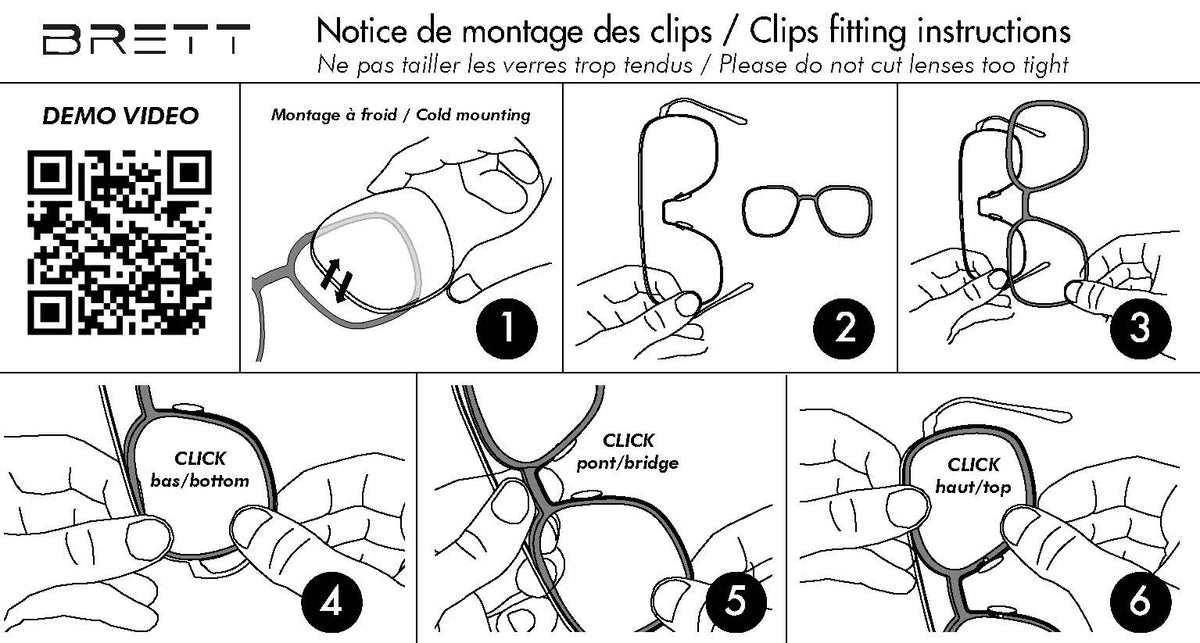 BRETT

Notice de montage des clips / Clips fitting instructions
Ne pas tailler les verres trop tendus / Please do not cut lenses too tight

DEMO VIDEO

Montage à froid / Cold mounting

1

2

3

CLICK
bas/bottom

4

CLICK
pont/bridge

5

CLICK
haut/top

6