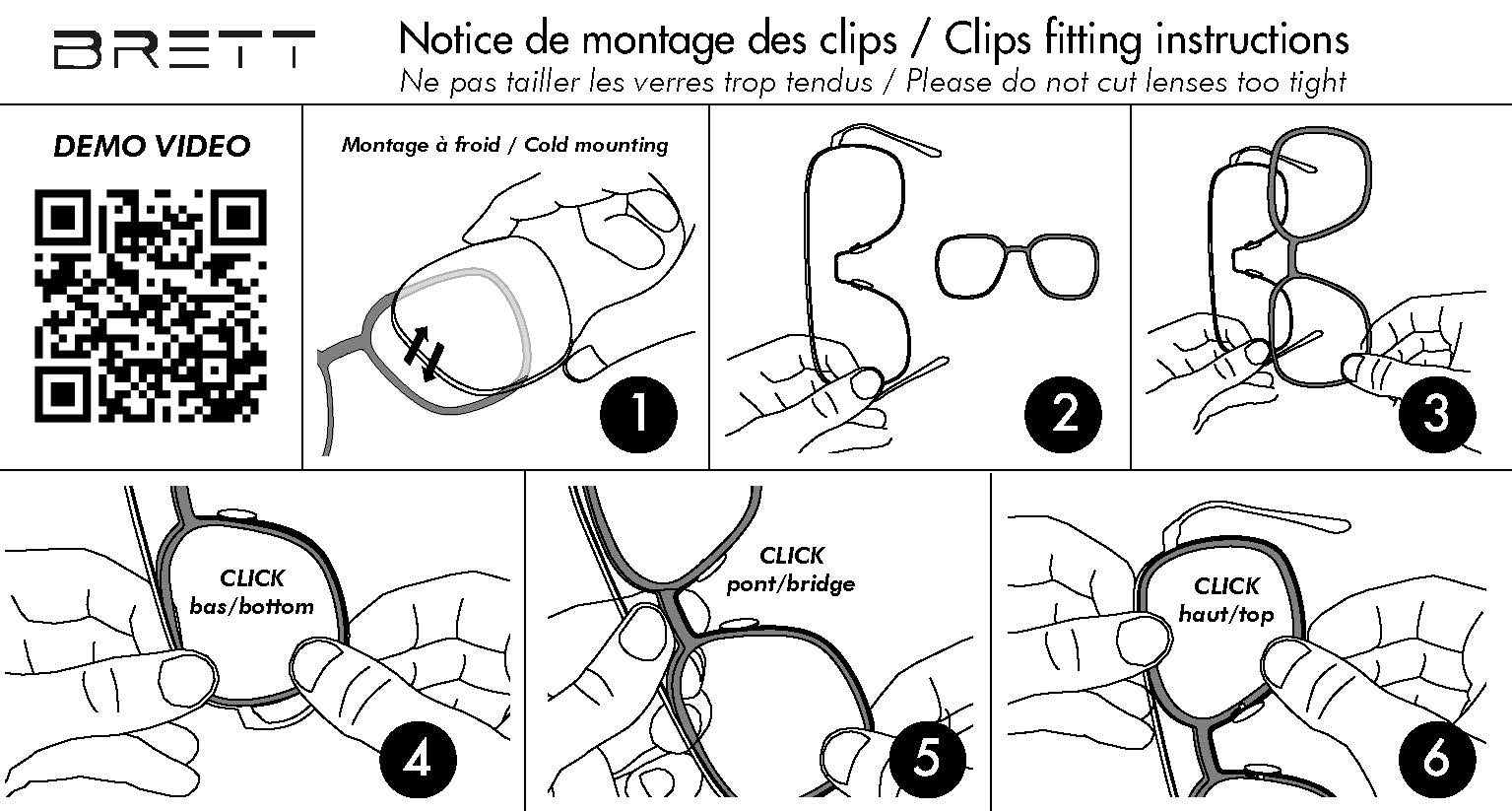 BRETT

Notice de montage des clips / Clips fitting instructions
Ne pas tailler les verres trop tendus / Please do not cut lenses too tight

DEMO VIDEO

Montage à froid / Cold mounting

1

2

3

CLICK
bas/bottom

4

CLICK
pont/bridge

5

CLICK
haut/top

6